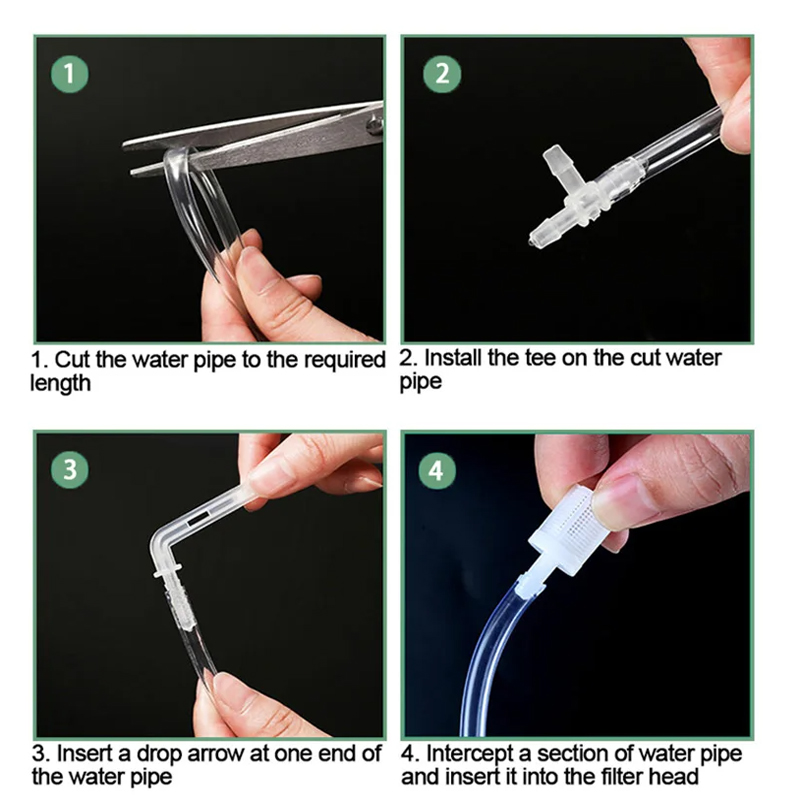 1

1. Cut the water pipe to the required length

2

2. Install the tee on the cut water pipe

3

3. Insert a drop arrow at one end of the water pipe

4

4. Intercept a section of water pipe and insert it into the filter head